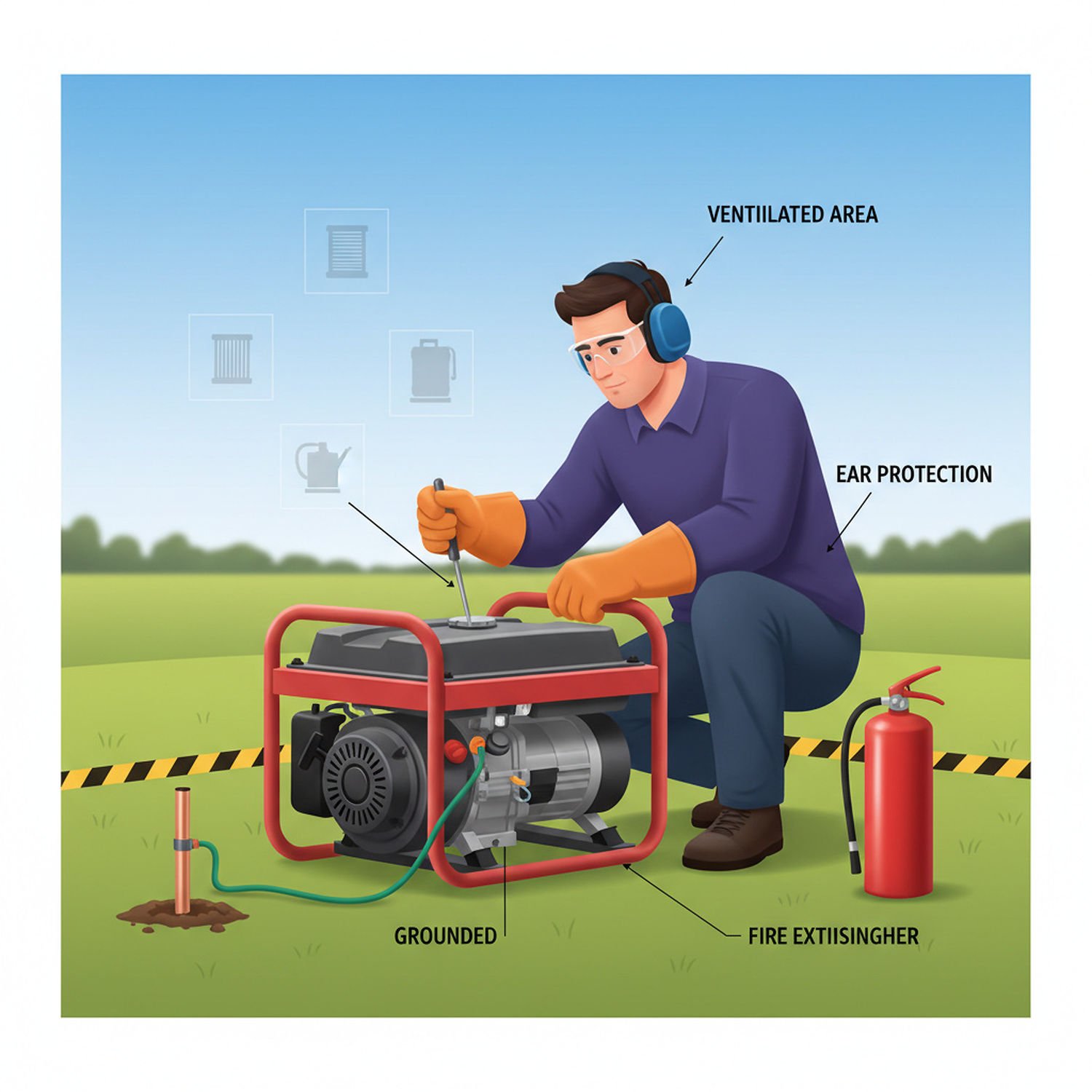 VENTIILATED AREA

EAR PROTECTION

GROUNDED

FIRE EXTIISINGHER